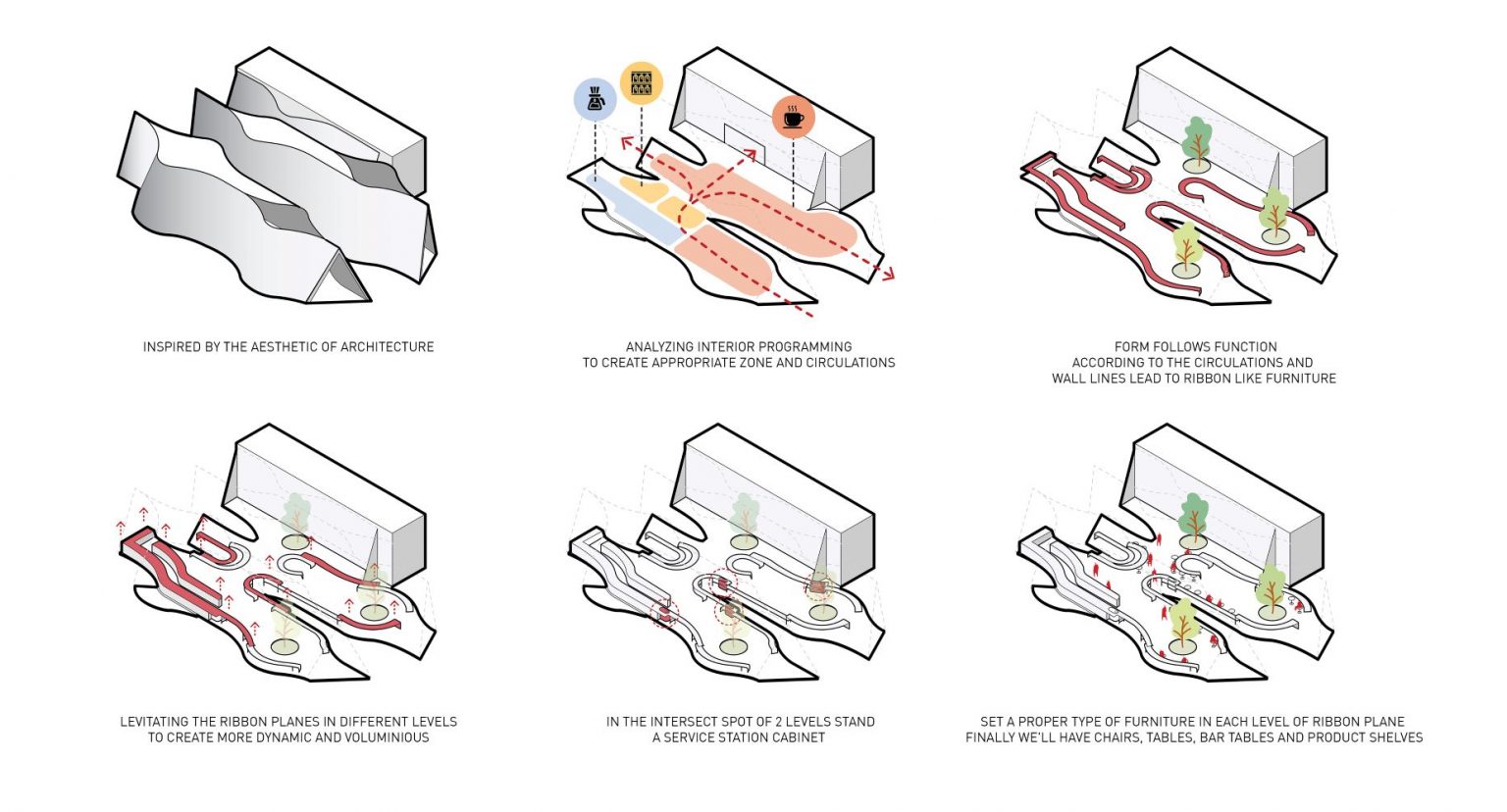 INSPIRED BY THE AESTHETIC OF ARCHITECTURE

ANALYZING INTERIOR PROGRAMMING
TO CREATE APPROPRIATE ZONE AND CIRCULATIONS

FORM FOLLOWS FUNCTION
ACCORDING TO THE CIRCULATIONS AND
WALL LINES LEAD TO RIBBON LIKE FURNITURE

LEVITATING THE RIBBON PLANES IN DIFFERENT LEVELS
TO CREATE MORE DYNAMIC AND VOLUMINIOUS

IN THE INTERSECT SPOT OF 2 LEVELS STAND
A SERVICE STATION CABINET

SET A PROPER TYPE OF FURNITURE IN EACH LEVEL OF RIBBON PLANE
FINALLY WE'LL HAVE CHAIRS, TABLES, BAR TABLES AND PRODUCT SHELVES