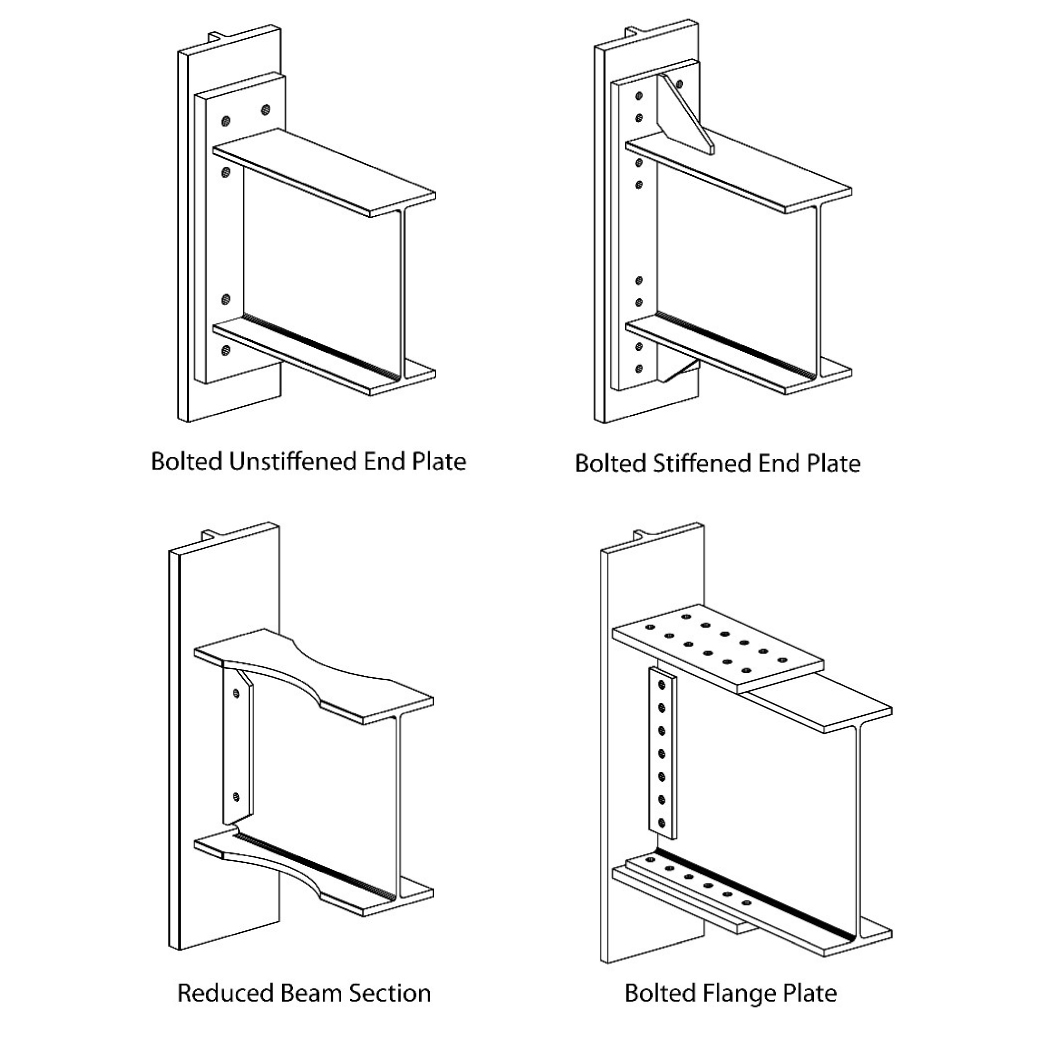 Bolted Unstiffened End Plate

Bolted Stiffened End Plate

Reduced Beam Section

Bolted Flange Plate